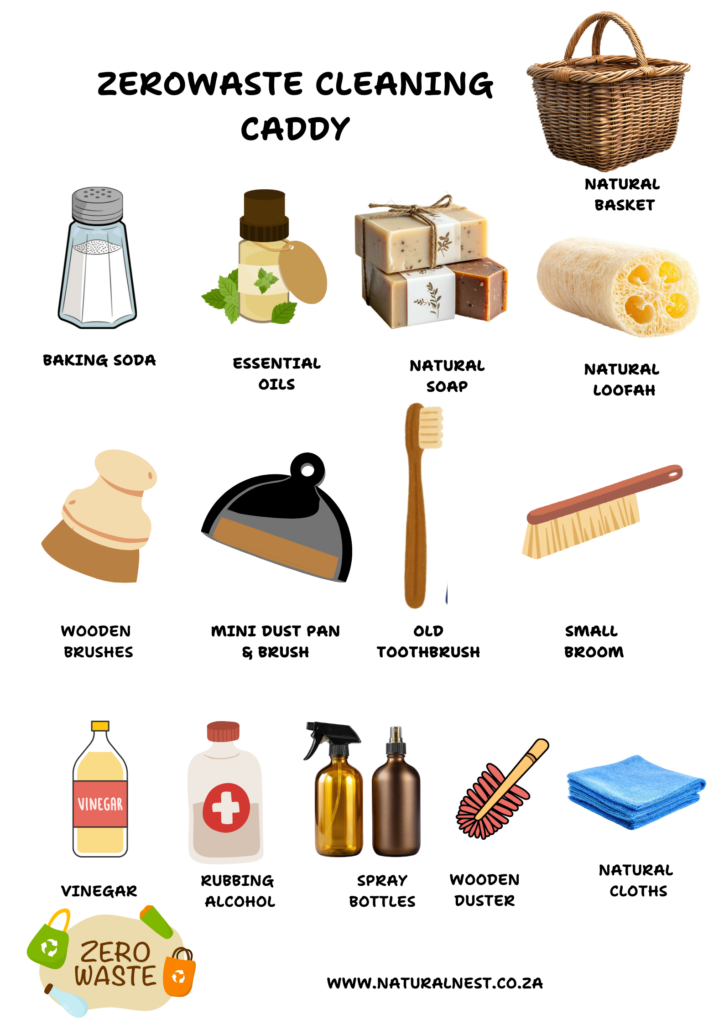 ZEROWASTE CLEANING CADDY

NATURAL BASKET

BAKING SODA

ESSENTIAL OILS

NATURAL SOAP

NATURAL LOOFAH

WOODEN BRUSHES

MINI DUST PAN & BRUSH

OLD TOOTHBRUSH

SMALL BROOM

VINEGAR

VINEGAR

RUBBING ALCOHOL

SPRAY BOTTLES

WOODEN DUSTER

NATURAL CLOTHS

ZERO WASTE

WWW.NATURALNEST.CO.ZA